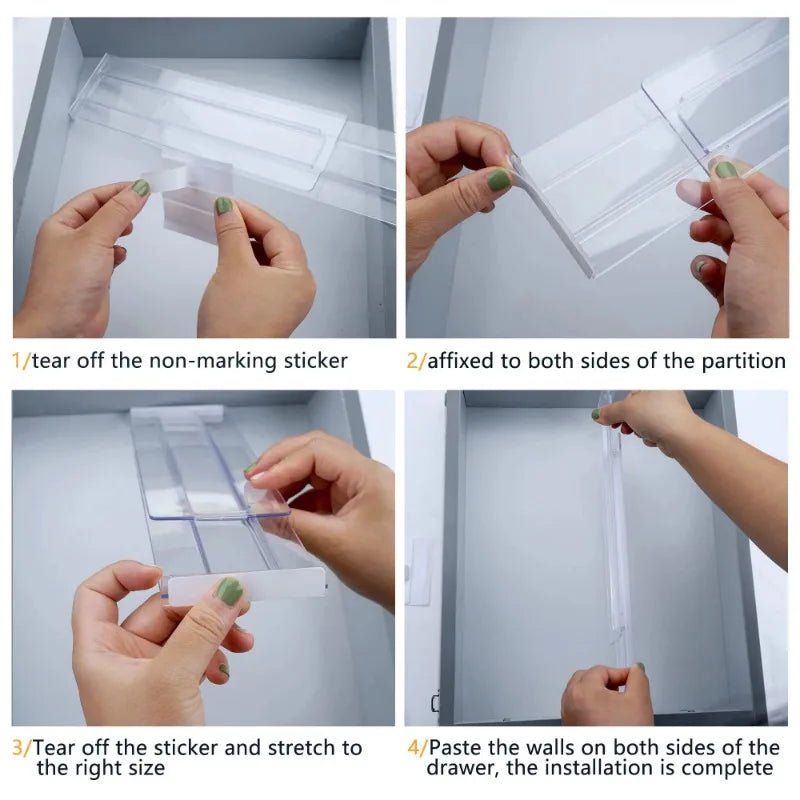 1/tear off the non-marking sticker

2/affixed to both sides of the partition

3/Tear off the sticker and stretch to the right size

4/Paste the walls on both sides of the drawer, the installation is complete